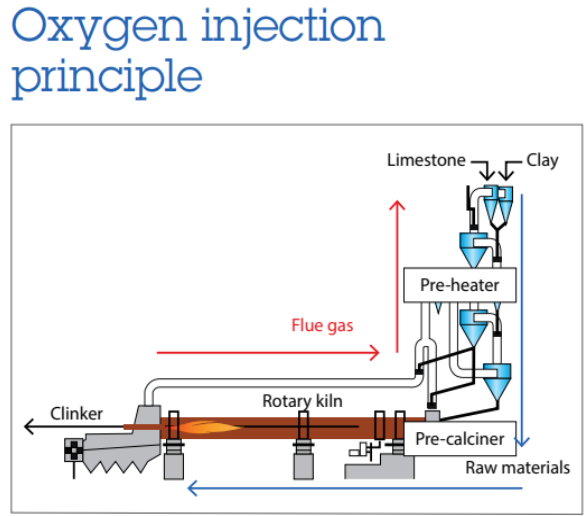 Oxygen injection principle

Limestone
Clay
Pre-heater
Flue gas
Rotary kiln
Clinker
Pre-calciner
Raw materials